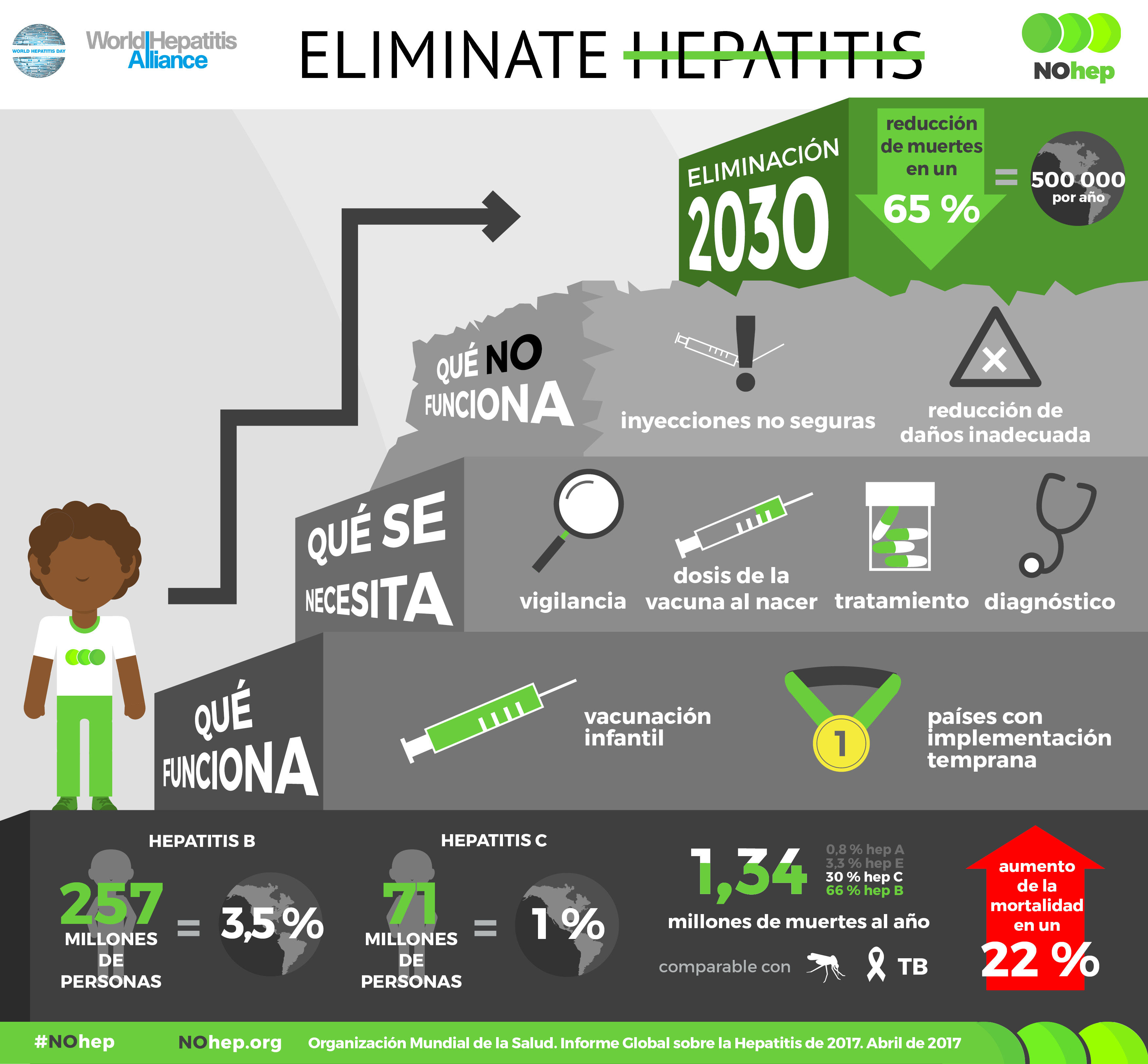 WORLD HEPATITIS DAY

World Hepatitis Alliance

ELIMINATE HEPATITIS

NOhep

ELIMINACIÓN 2030

reducción de muertes en un 65 % = 500 000 por año

QUÉ NO FUNCIONA

inyecciones no seguras

reducción de daños inadecuada

QUÉ SE NECESITA

vigilancia

dosis de la vacuna al nacer

tratamiento

diagnóstico

QUÉ FUNCIONA

vacunación infantil

1

países con implementación temprana

HEPATITIS B

257 MILLONES DE PERSONAS = 3,5 %

HEPATITIS C

71 MILLONES DE PERSONAS = 1 %

1,34

0,8 % hep A
3,3 % hep E
30 % hep C
66 % hep B

millones de muertes al año

comparable con TB

aumento de la mortalidad en un 22 %

#NOhep NOhep.org Organización Mundial de la Salud. Informe Global sobre la Hepatitis de 2017. Abril de 2017